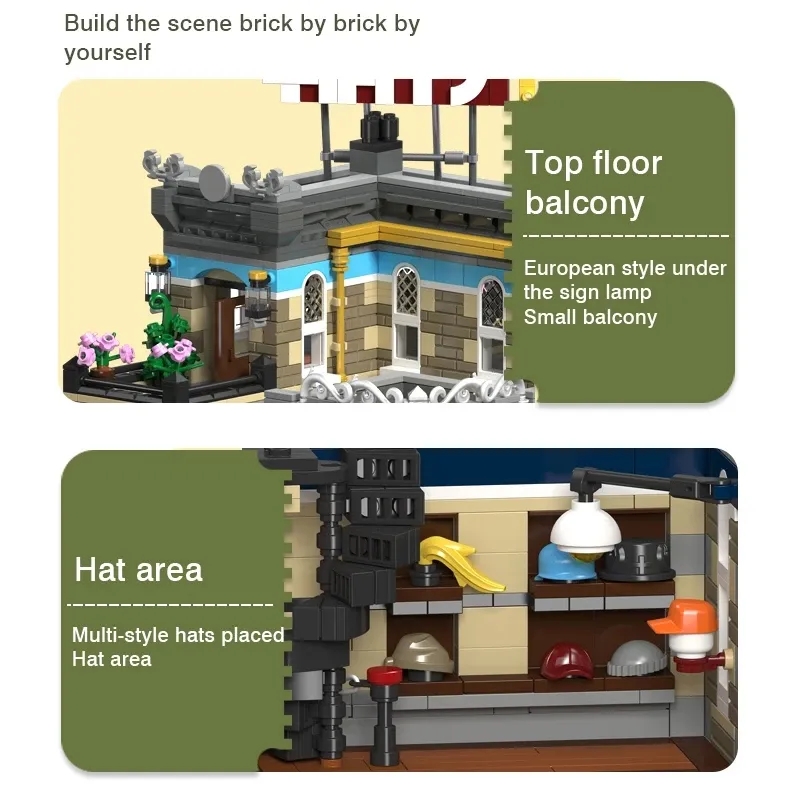 Build the scene brick by brick by yourself

Top floor balcony

European style under the sign lamp
Small balcony

Hat area

Multi-style hats placed
Hat area